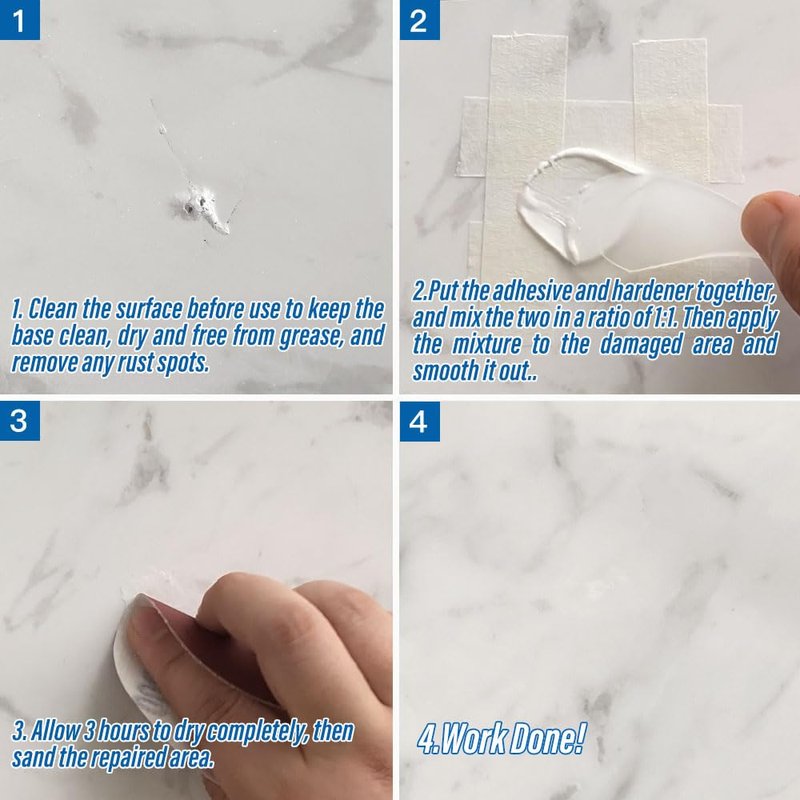 1

1. Clean the surface before use to keep the base clean, dry and free from grease, and remove any rust spots.

2

2.Put the adhesive and hardener together, and mix the two in a ratio of 1:1. Then apply the mixture to the damaged area and smooth it out..

3

3. Allow 3 hours to dry completely, then sand the repaired area.

4

4.Work Done!