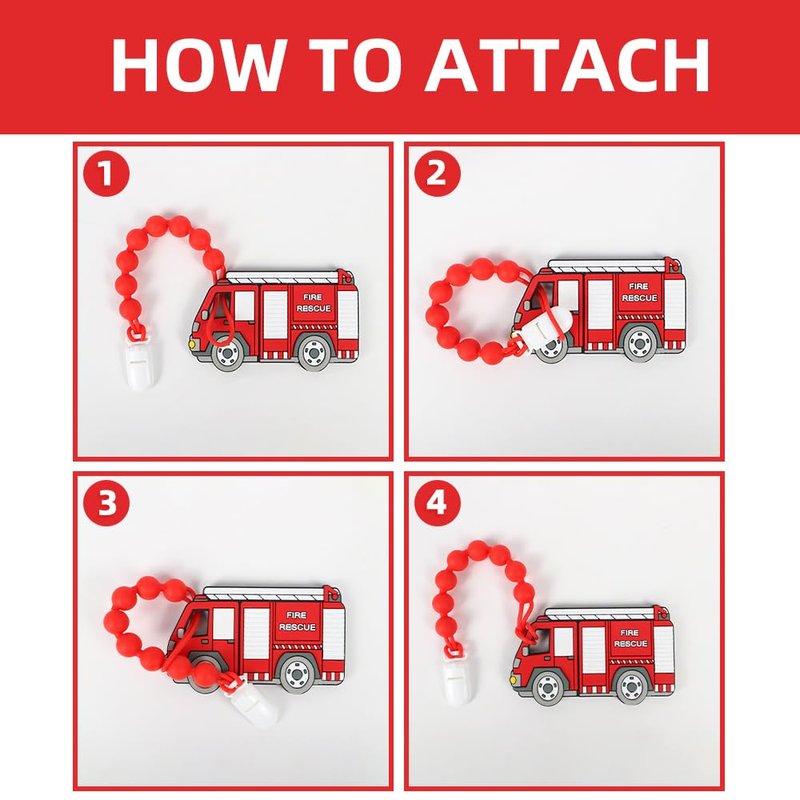 HOW TO ATTACH

1

FIRE
RESCUE

2

FIRE
RESCUE

3

FIRE
RESCUE

4

FIRE
RESCUE