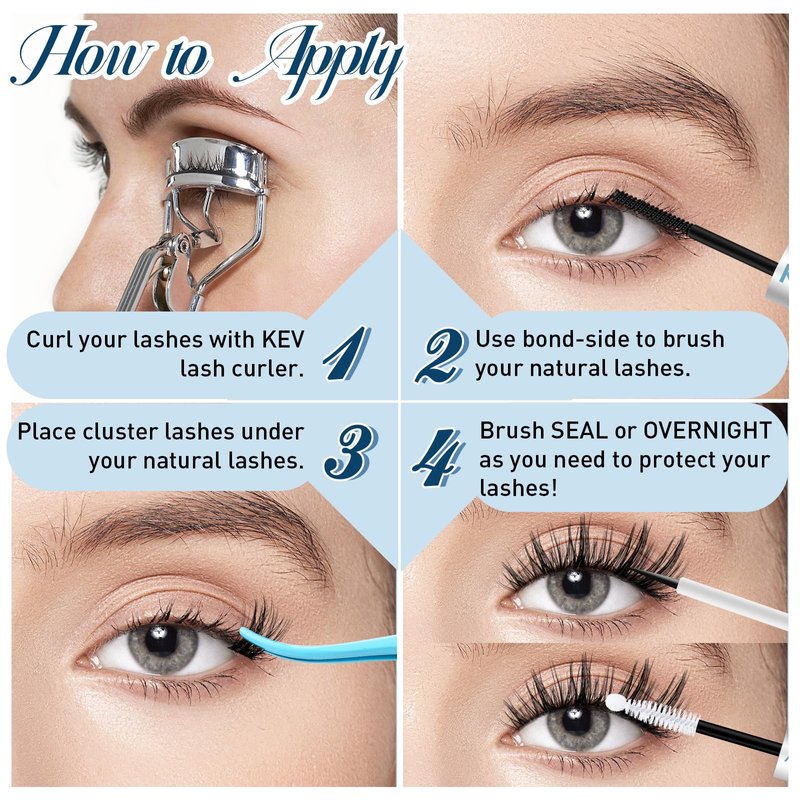 How to Apply

Curl your lashes with KEV lash curler.

1

2

Use bond-side to brush your natural lashes.

Place cluster lashes under your natural lashes.

3

4

Brush SEAL or OVERNIGHT as you need to protect your lashes!