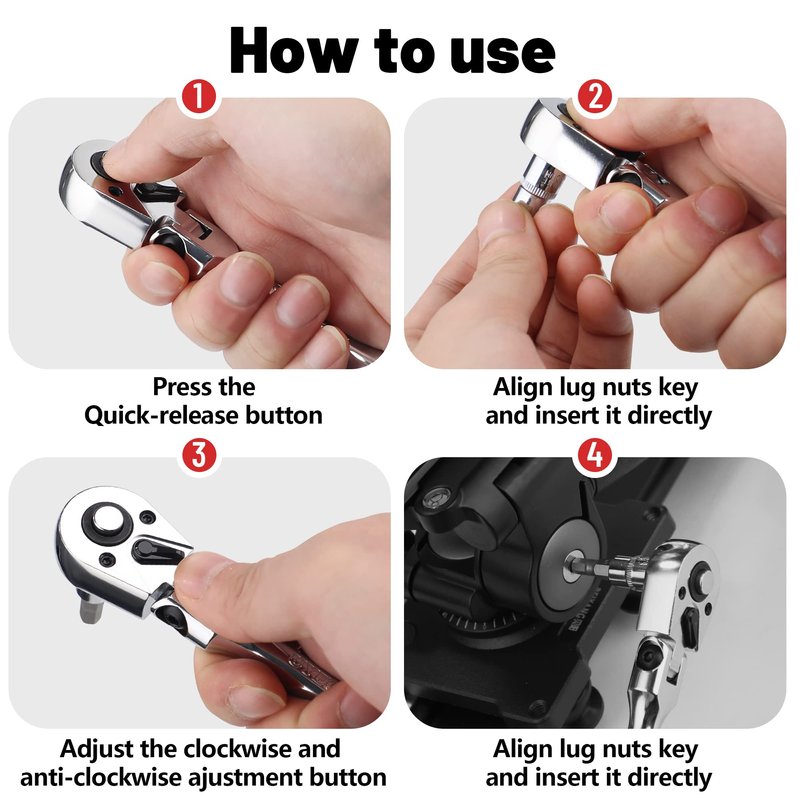 How to use

1

Press the Quick-release button

2

Align lug nuts key and insert it directly

3

Adjust the clockwise and anti-clockwise ajustment button

4

Align lug nuts key and insert it directly