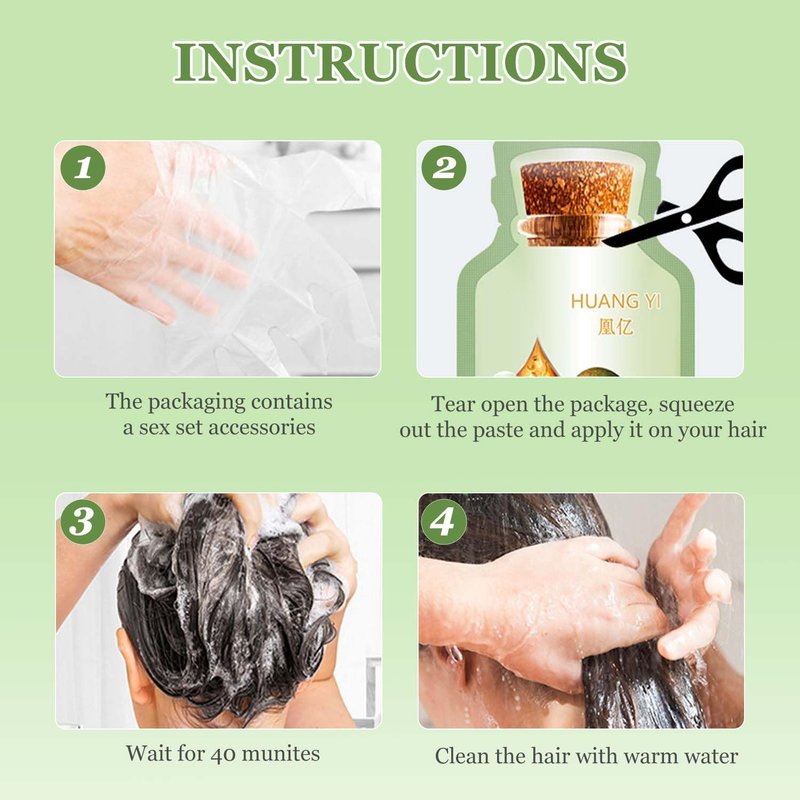 INSTRUCTIONS

1

The packaging contains a sex set accessories

2

HUANG YI
凰亿

Tear open the package, squeeze out the paste and apply it on your hair

3

Wait for 40 munites

4

Clean the hair with warm water