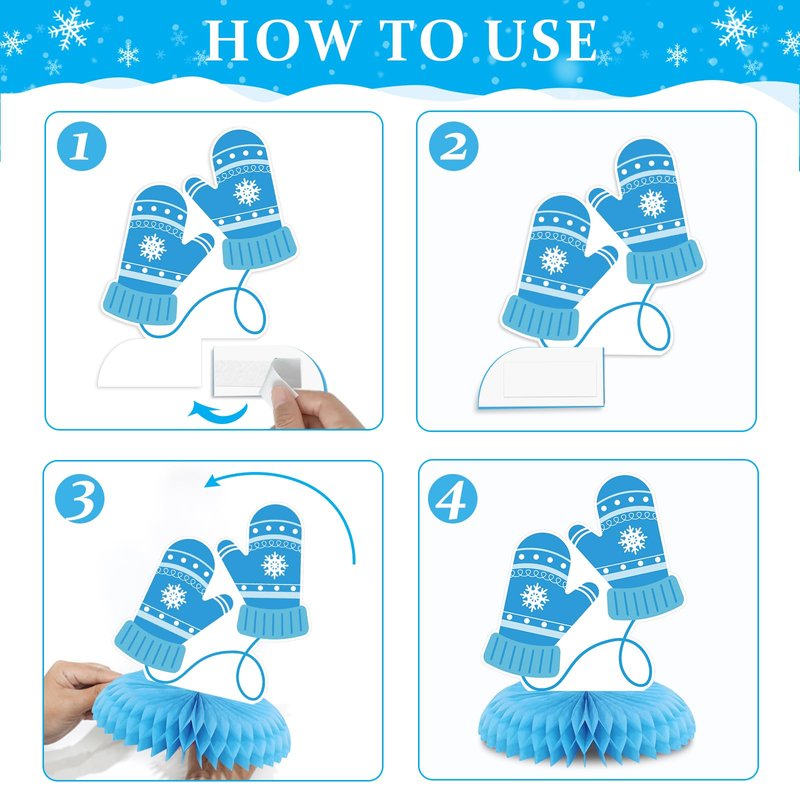 HOW TO USE

1

2

3

4