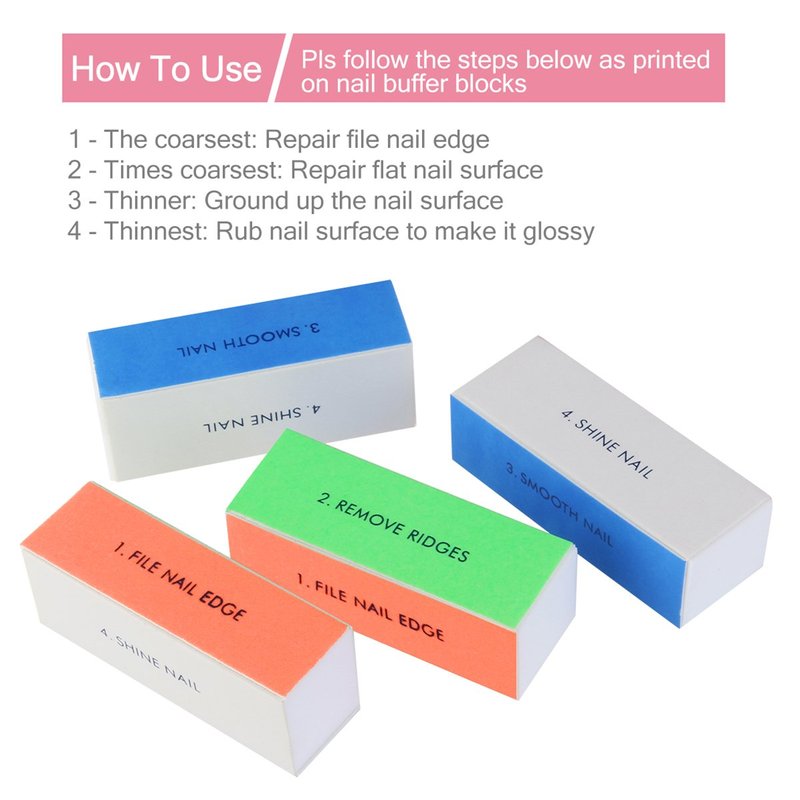 How To Use

Pls follow the steps below as printed on nail buffer blocks

1 - The coarsest: Repair file nail edge
2 - Times coarsest: Repair flat nail surface
3 - Thinner: Ground up the nail surface
4 - Thinnest: Rub nail surface to make it glossy

3. SMOOTH NAIL

4. SHINE NAIL

4. SHINE NAIL

3. SMOOTH NAIL

2. REMOVE RIDGES

1. FILE NAIL EDGE

1. FILE NAIL EDGE

4. SHINE NAIL