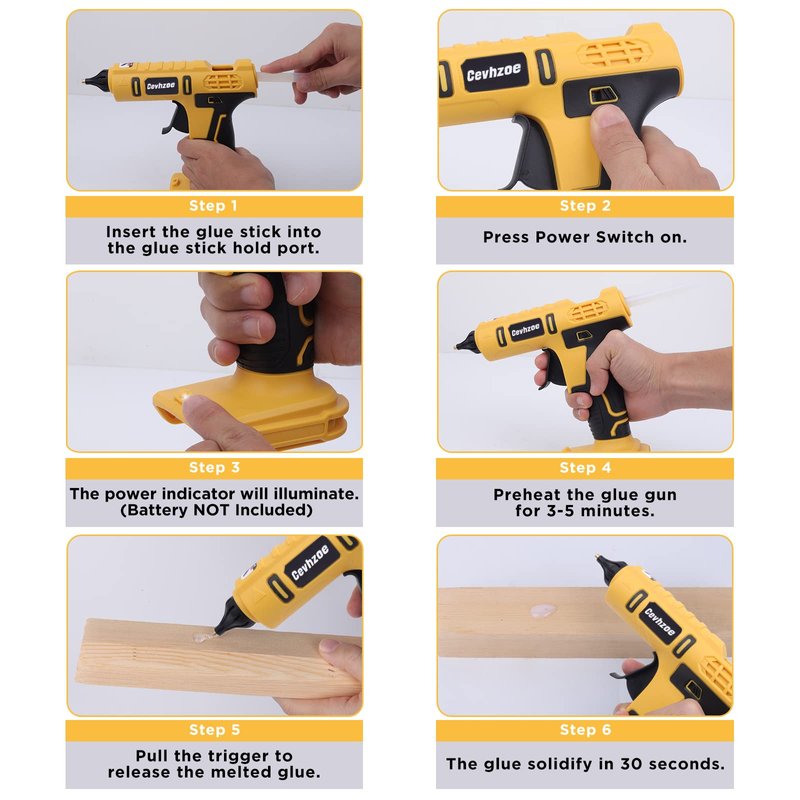 Cevhzoe

Step 1

Insert the glue stick into the glue stick hold port.

Cevhzoe

Step 2

Press Power Switch on.

Step 3

The power indicator will illuminate. (Battery NOT Included)

Cevhzoe

Step 4

Preheat the glue gun for 3-5 minutes.

Cevhzoe

Step 5

Pull the trigger to release the melted glue.

Cevhzoe

Step 6

The glue solidify in 30 seconds.