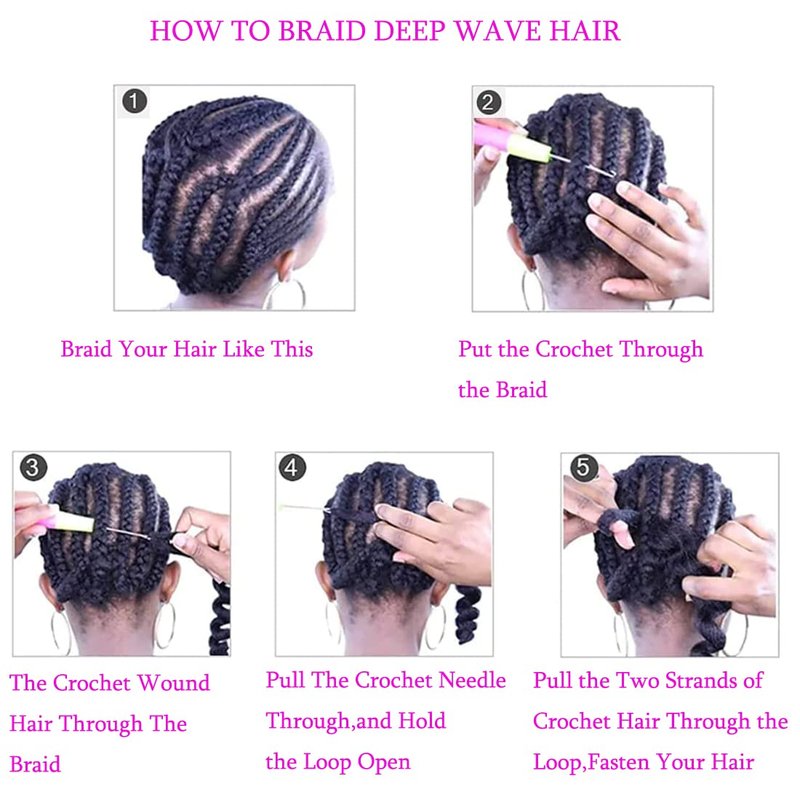 HOW TO BRAID DEEP WAVE HAIR

1

Braid Your Hair Like This

2

Put the Crochet Through the Braid

3

The Crochet Wound Hair Through The Braid

4

Pull The Crochet Needle Through,and Hold the Loop Open

5

Pull the Two Strands of Crochet Hair Through the Loop,Fasten Your Hair