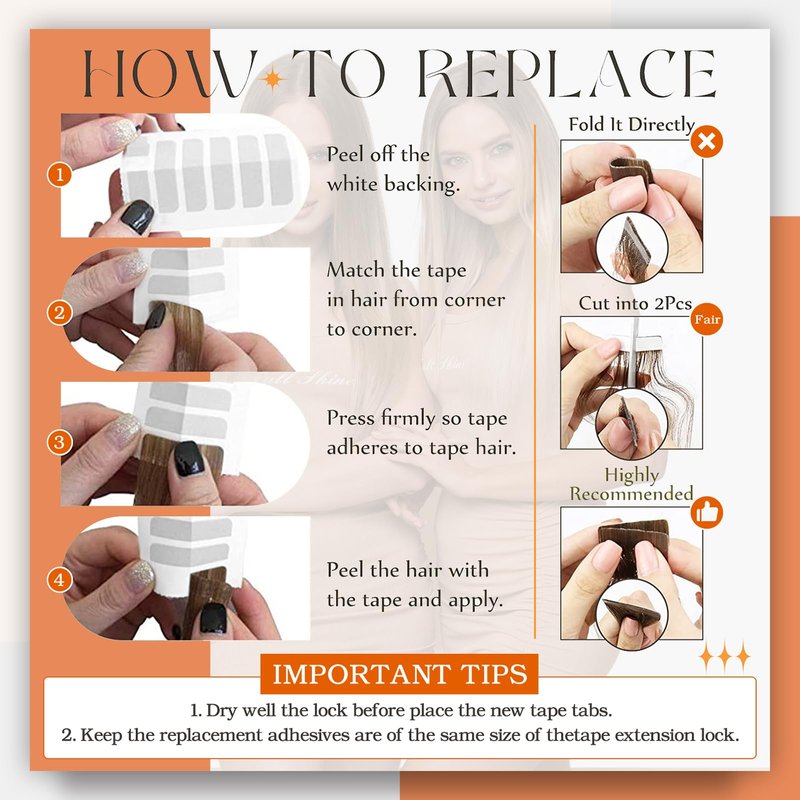 HOW TO REPLACE

1 Peel off the white backing.

2 Match the tape in hair from corner to corner.

3 Press firmly so tape adheres to tape hair.

4 Peel the hair with the tape and apply.

Fold It Directly

Cut into 2Pcs

Fair

Highly Recommended

IMPORTANT TIPS

1. Dry well the lock before place the new tape tabs.
2. Keep the replacement adhesives are of the same size of thetape extension lock.