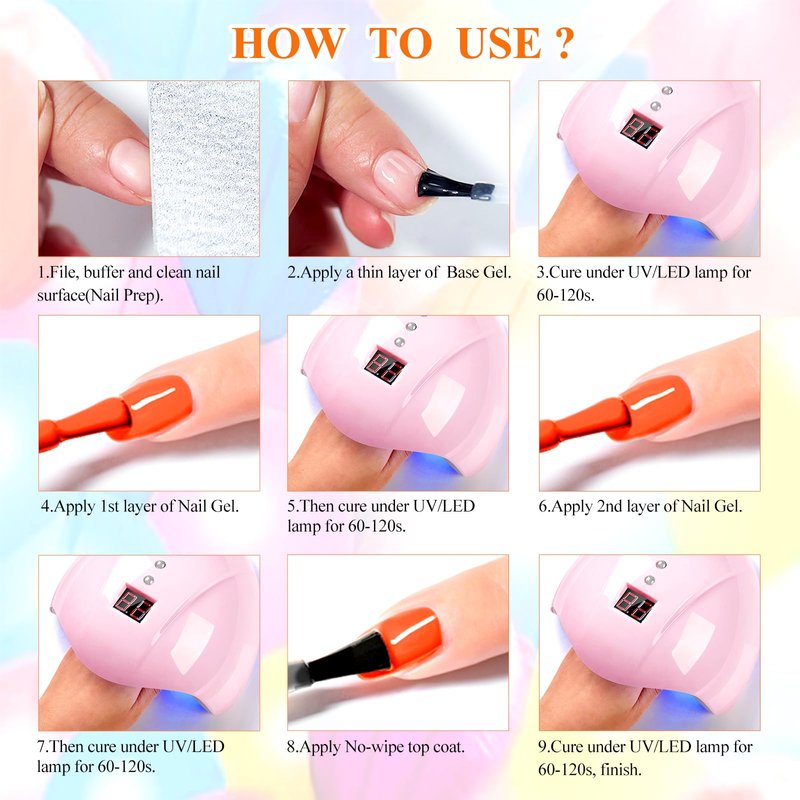 HOW TO USE ?

1.File, buffer and clean nail surface(Nail Prep).

2.Apply a thin layer of Base Gel.

3.Cure under UV/LED lamp for 60-120s.

4.Apply 1st layer of Nail Gel.

5.Then cure under UV/LED lamp for 60-120s.

6.Apply 2nd layer of Nail Gel.

7.Then cure under UV/LED lamp for 60-120s.

8.Apply No-wipe top coat.

9.Cure under UV/LED lamp for 60-120s, finish.