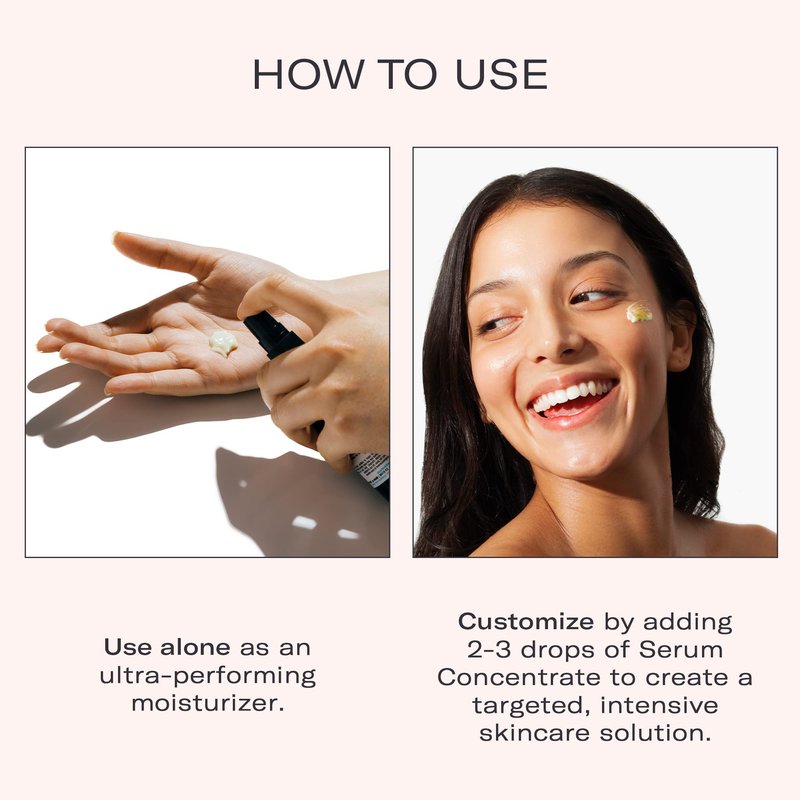 HOW TO USE

Use alone as an ultra-performing moisturizer.

Customize by adding 2-3 drops of Serum Concentrate to create a targeted, intensive skincare solution.