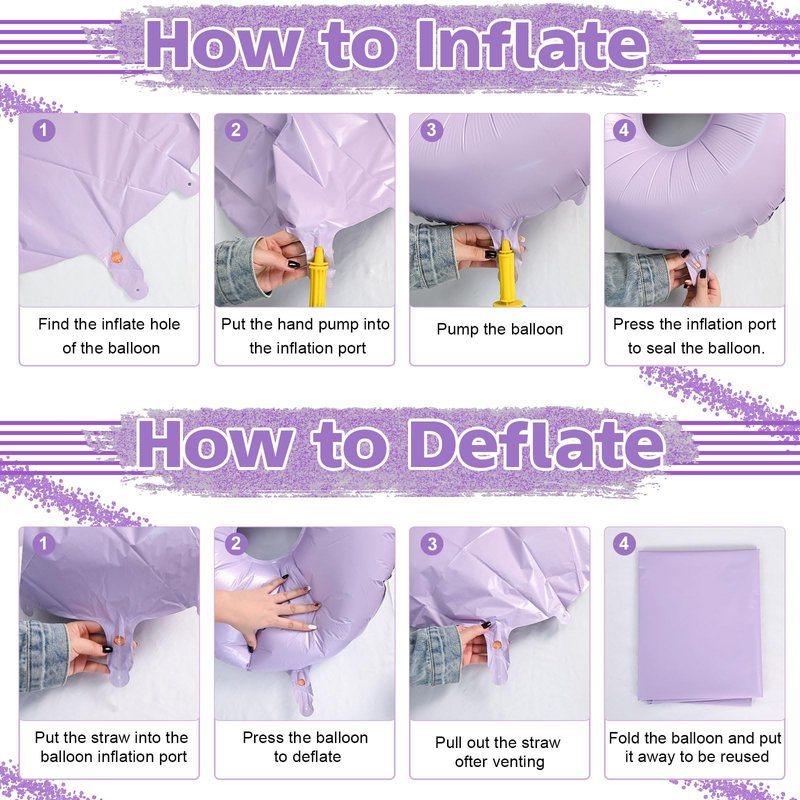 How to Inflate

1
Find the inflate hole of the balloon

2
Put the hand pump into the inflation port

3
Pump the balloon

4
Press the inflation port to seal the balloon.

How to Deflate

1
Put the straw into the balloon inflation port

2
Press the balloon to deflate

3
Pull out the straw ofter venting

4
Fold the balloon and put it away to be reused