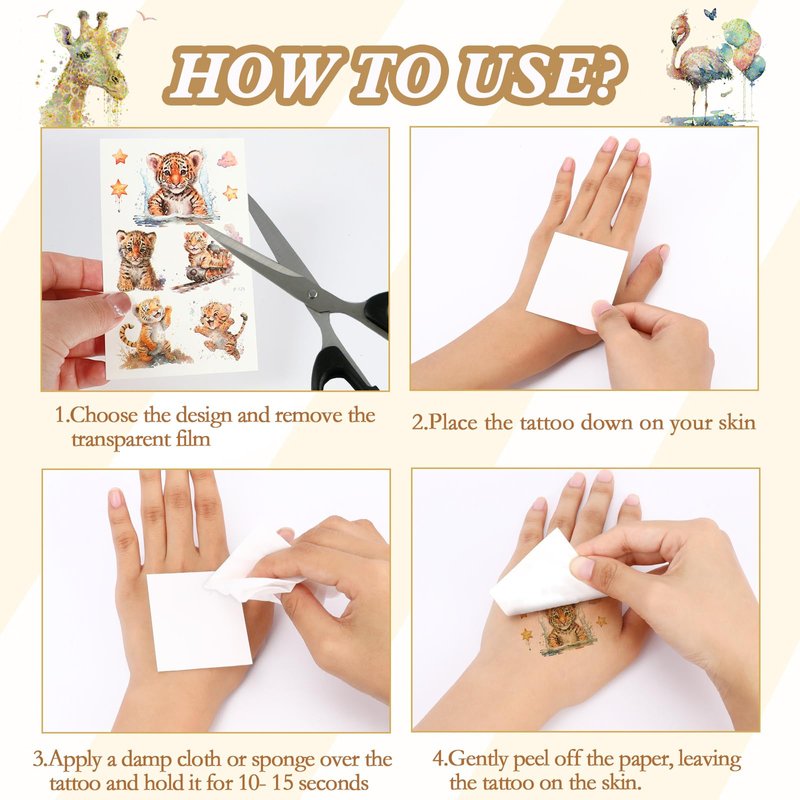 HOW TO USE?

1.Choose the design and remove the transparent film

2.Place the tattoo down on your skin

3.Apply a damp cloth or sponge over the tattoo and hold it for 10- 15 seconds

4.Gently peel off the paper, leaving the tattoo on the skin.