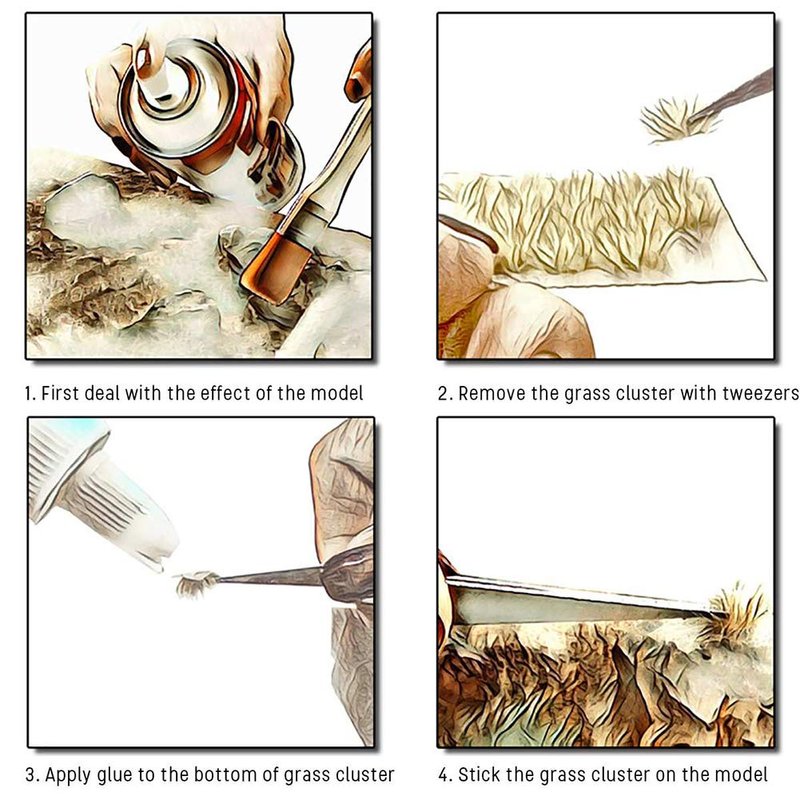 1. First deal with the effect of the model

2. Remove the grass cluster with tweezers

3. Apply glue to the bottom of grass cluster

4. Stick the grass cluster on the model