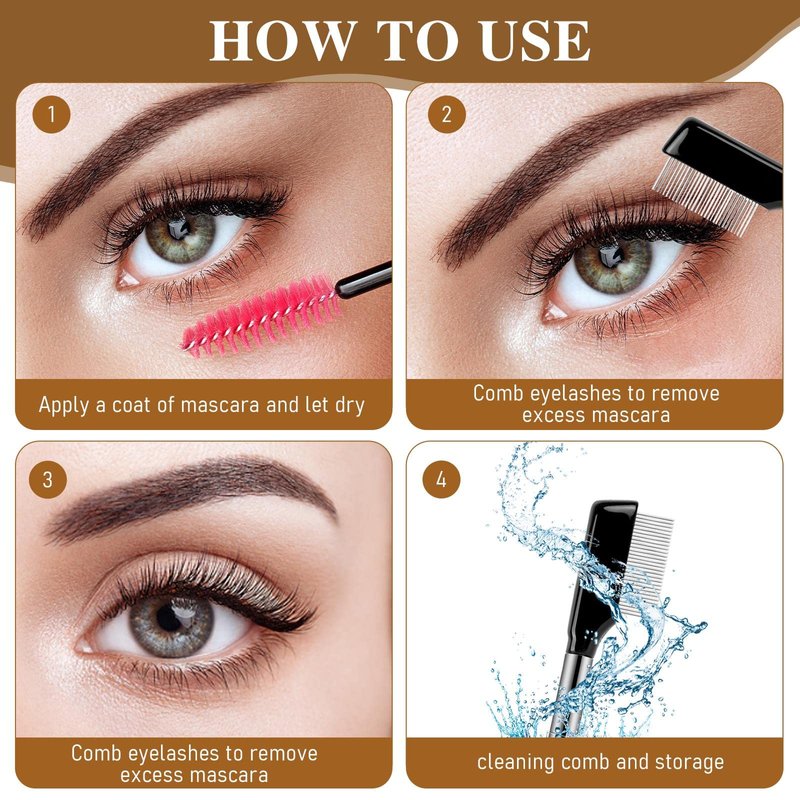 HOW TO USE

1

Apply a coat of mascara and let dry

2

Comb eyelashes to remove excess mascara

3

Comb eyelashes to remove excess mascara

4

cleaning comb and storage