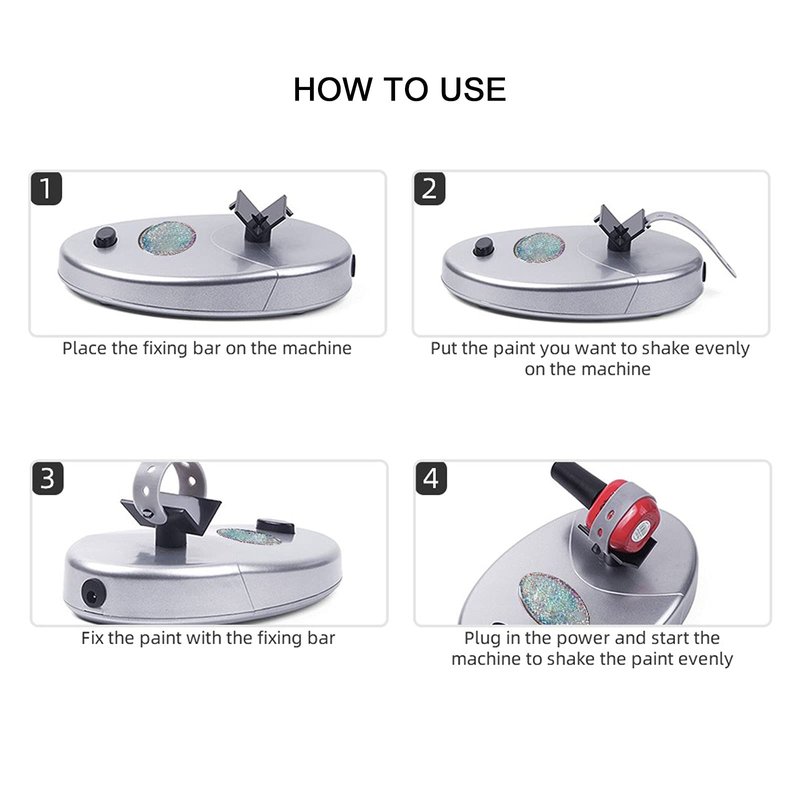 HOW TO USE

1

Place the fixing bar on the machine

2

Put the paint you want to shake evenly on the machine

3

Fix the paint with the fixing bar

4

Plug in the power and start the machine to shake the paint evenly