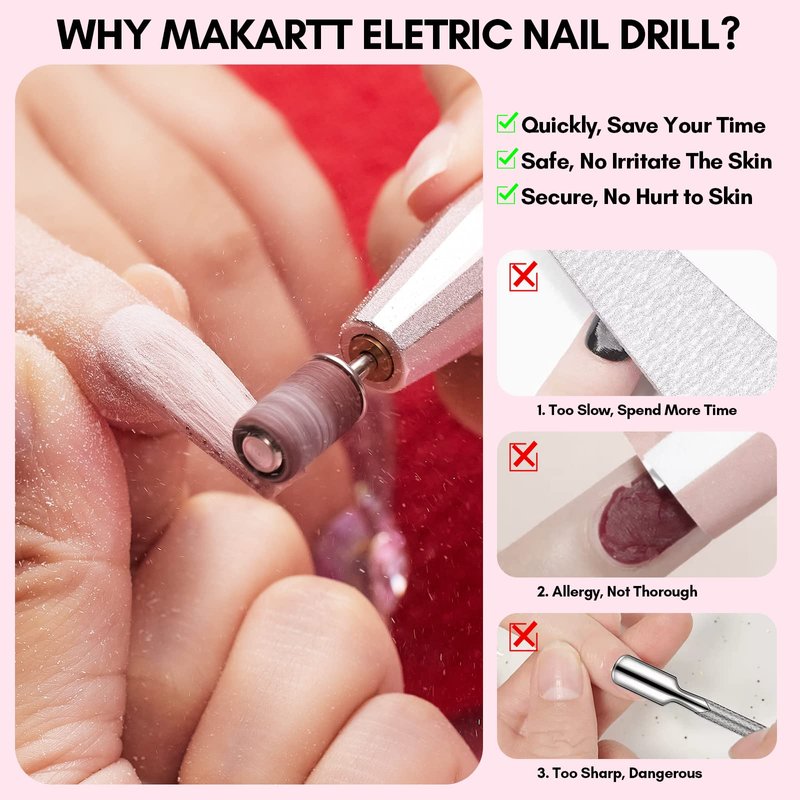 WHY MAKARTT ELETRIC NAIL DRILL?

Quickly, Save Your Time
Safe, No Irritate The Skin
Secure, No Hurt to Skin

1. Too Slow, Spend More Time

2. Allergy, Not Thorough

3. Too Sharp, Dangerous