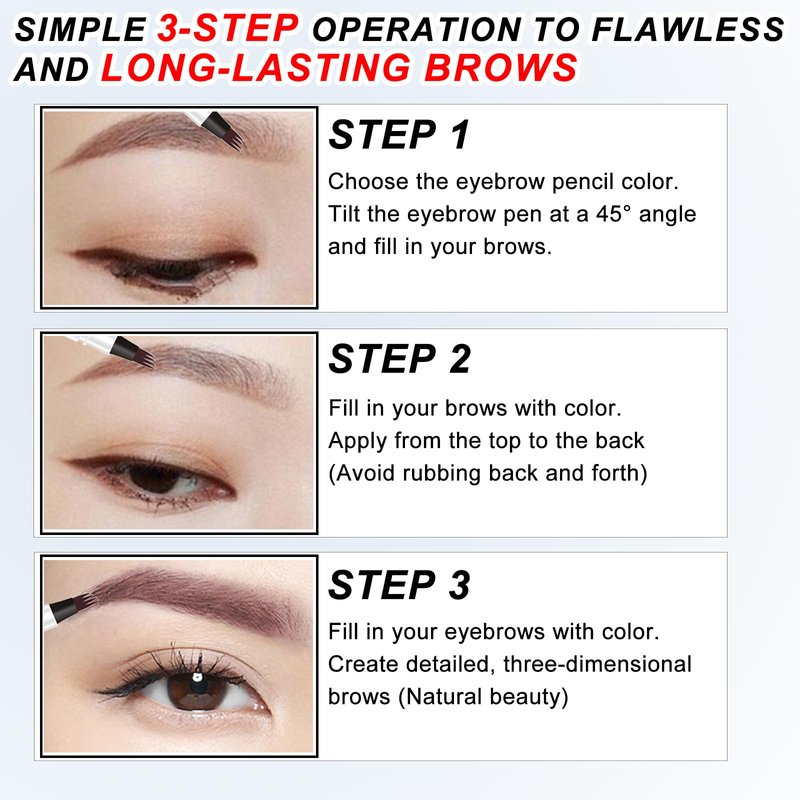 SIMPLE 3-STEP OPERATION TO FLAWLESS AND LONG-LASTING BROWS

STEP 1

Choose the eyebrow pencil color. Tilt the eyebrow pen at a 45° angle and fill in your brows.

STEP 2

Fill in your brows with color. Apply from the top to the back (Avoid rubbing back and forth)

STEP 3

Fill in your eyebrows with color. Create detailed, three-dimensional brows (Natural beauty)