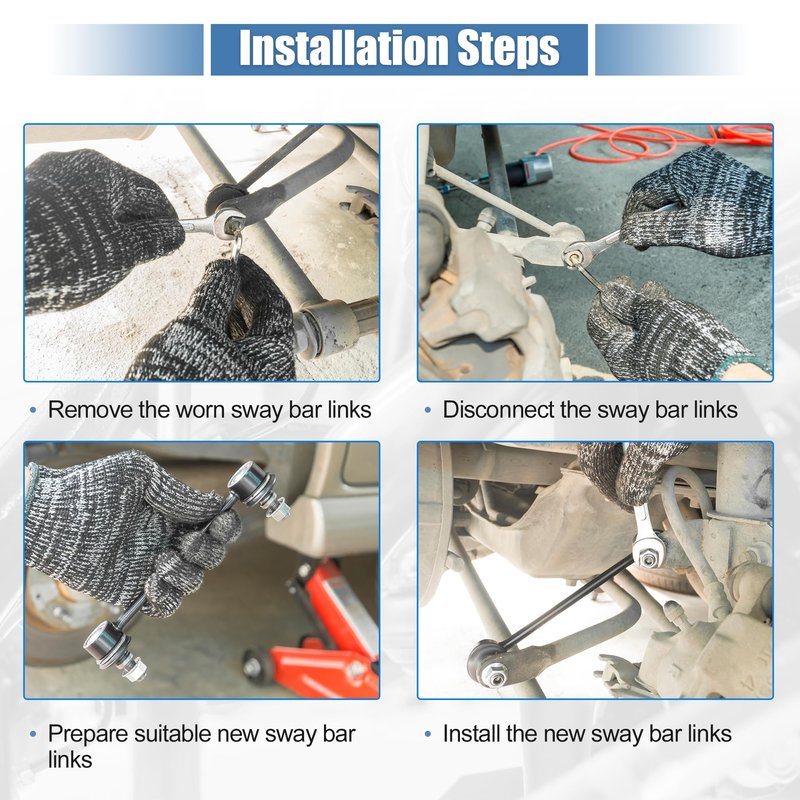 Installation Steps

• Remove the worn sway bar links

• Disconnect the sway bar links

• Prepare suitable new sway bar links

• Install the new sway bar links