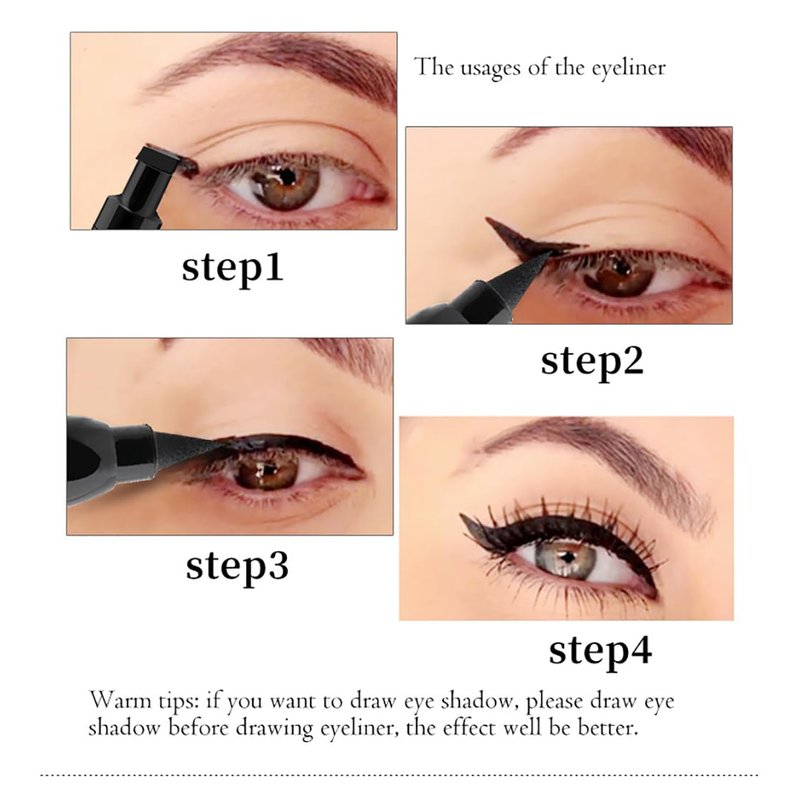 The usages of the eyeliner

step1

step2

step3

step4

Warm tips: if you want to draw eye shadow, please draw eye shadow before drawing eyeliner, the effect well be better.