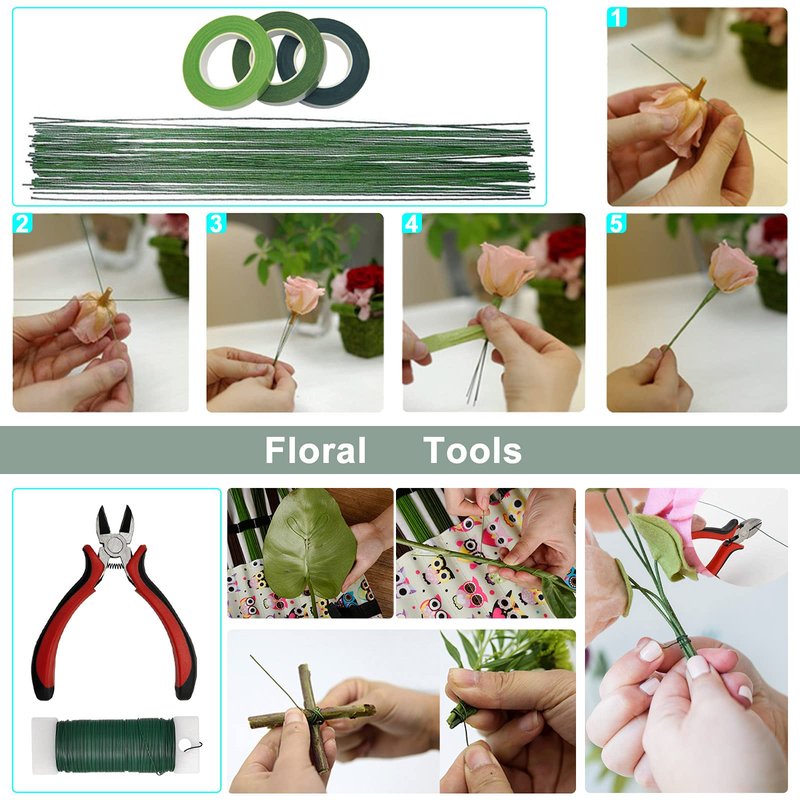 1

2

3

4

5

Floral Tools