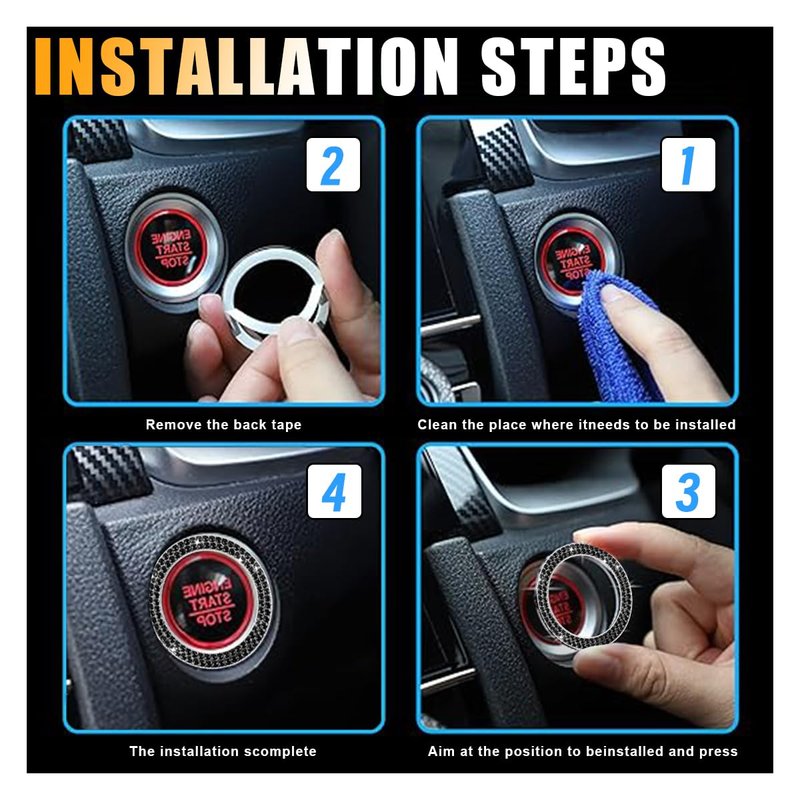 INSTALLATION STEPS

2

ENGINE START STOP

Remove the back tape

1

ENGINE START STOP

Clean the place where itneeds to be installed

4

ENGINE START STOP

The installation scomplete

3

Aim at the position to beinstalled and press