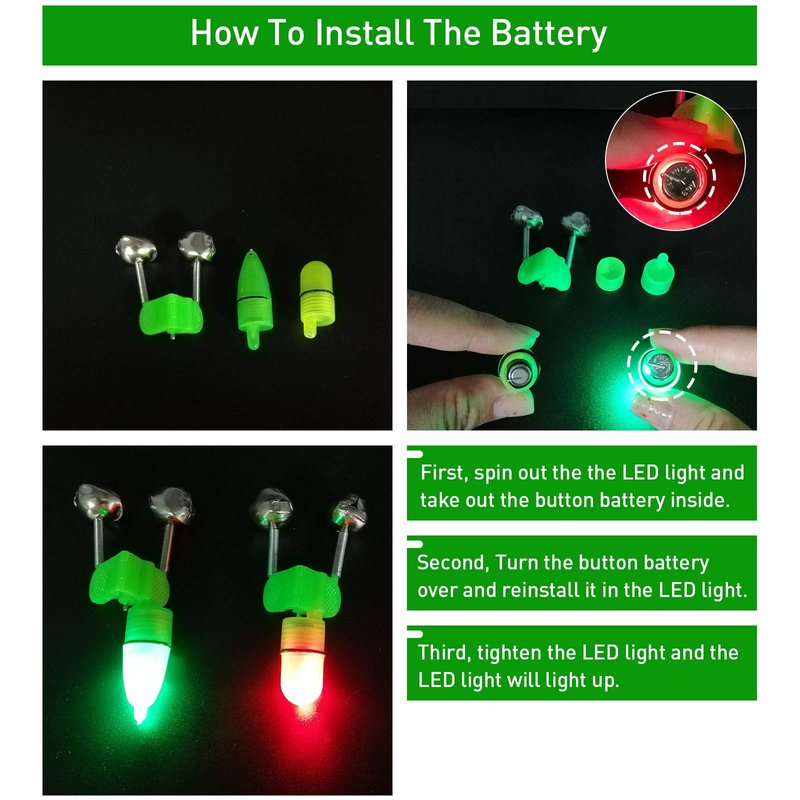 How To Install The Battery

First, spin out the the LED light and take out the button battery inside.

Second, Turn the button battery over and reinstall it in the LED light.

Third, tighten the LED light and the LED light will light up.