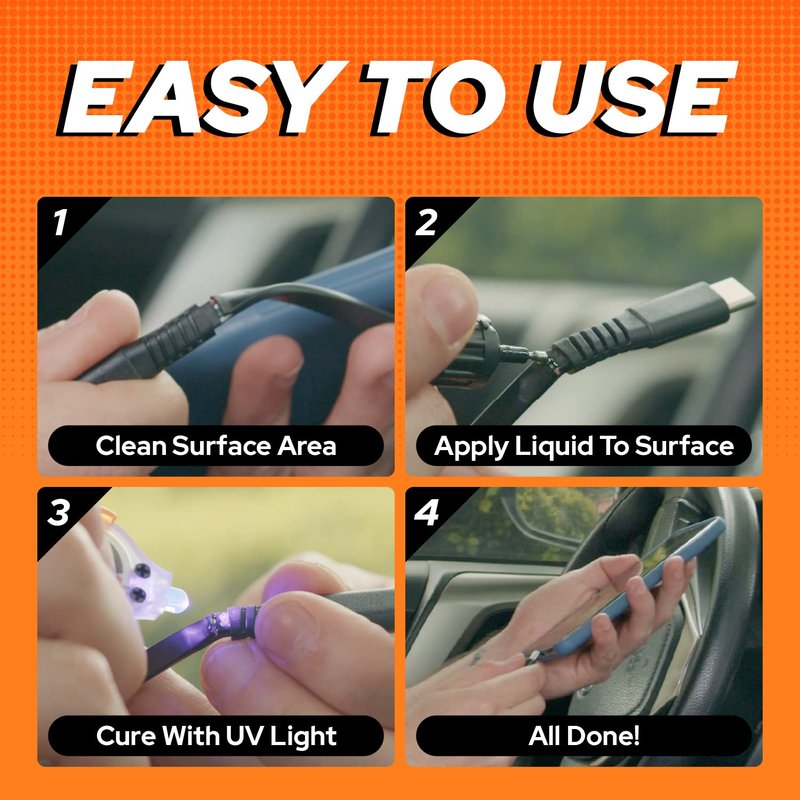 EASY TO USE

1

Clean Surface Area

2

Apply Liquid To Surface

3

Cure With UV Light

4

All Done!