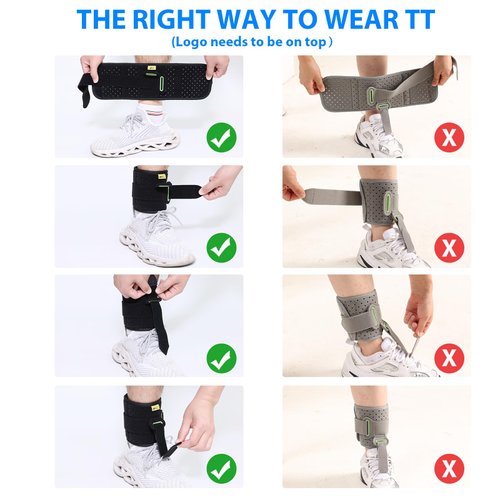 THE RIGHT WAY TO WEAR TT
(Logo needs to be on top )

X

X

X

X