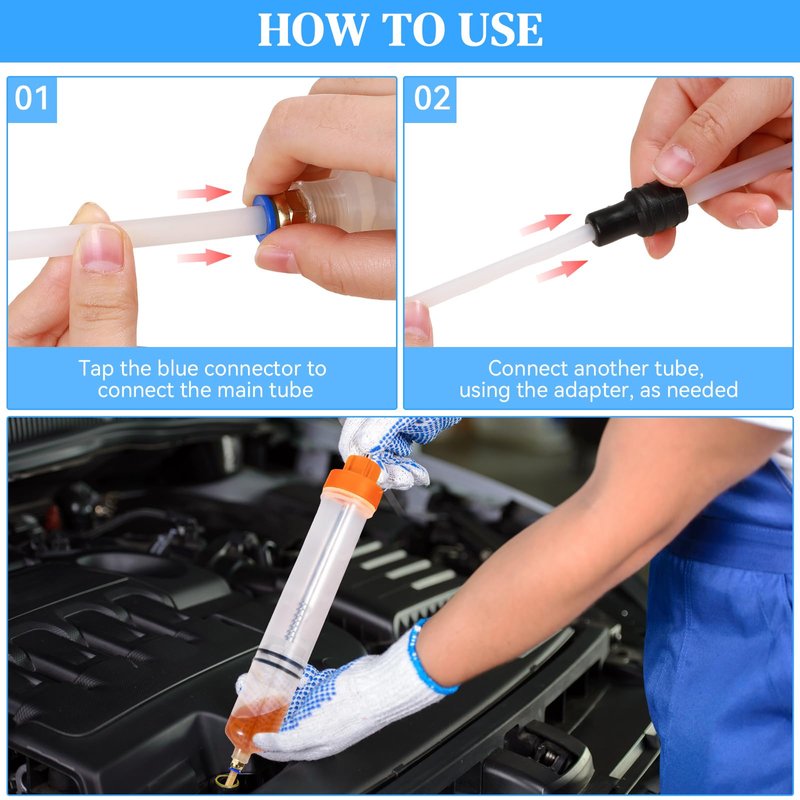 HOW TO USE

01

Tap the blue connector to connect the main tube

02

Connect another tube, using the adapter, as needed