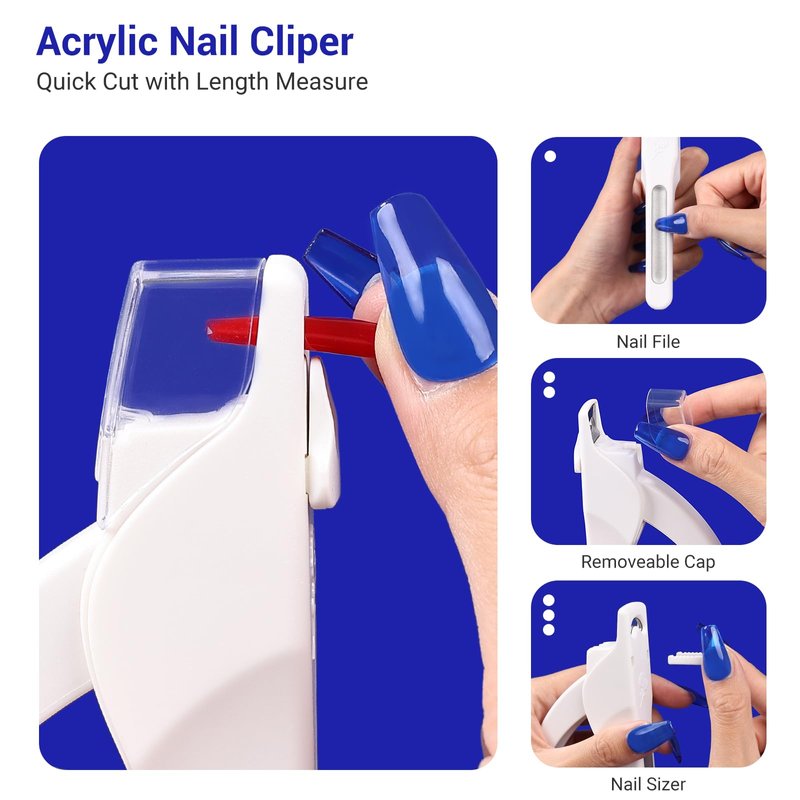 Acrylic Nail Cliper
Quick Cut with Length Measure

Nail File

Removeable Cap

Nail Sizer