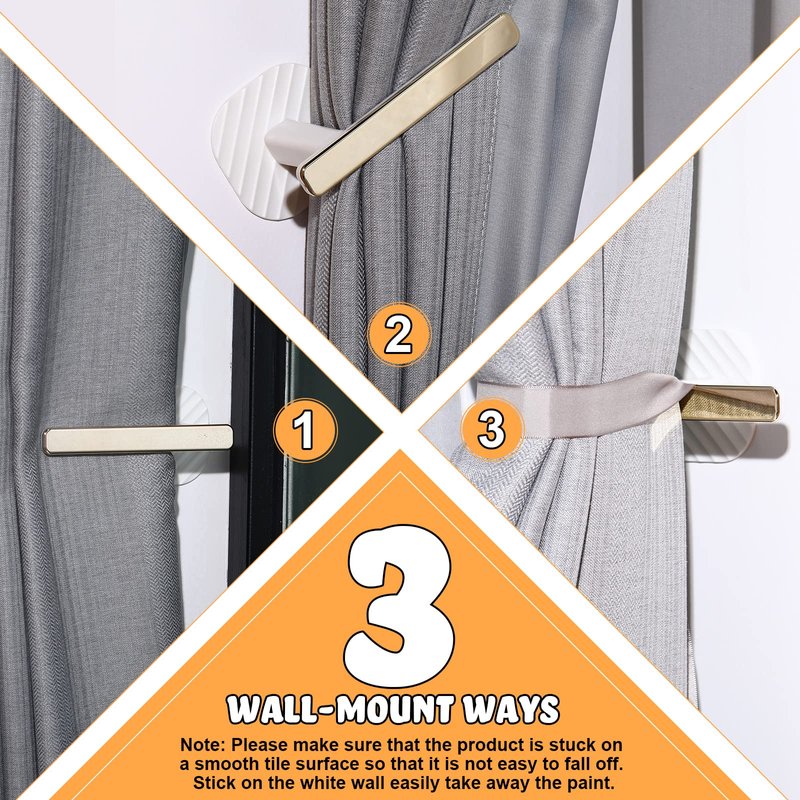 2

1

3

3

WALL-MOUNT WAYS

Note: Please make sure that the product is stuck on a smooth tile surface so that it is not easy to fall off. Stick on the white wall easily take away the paint.