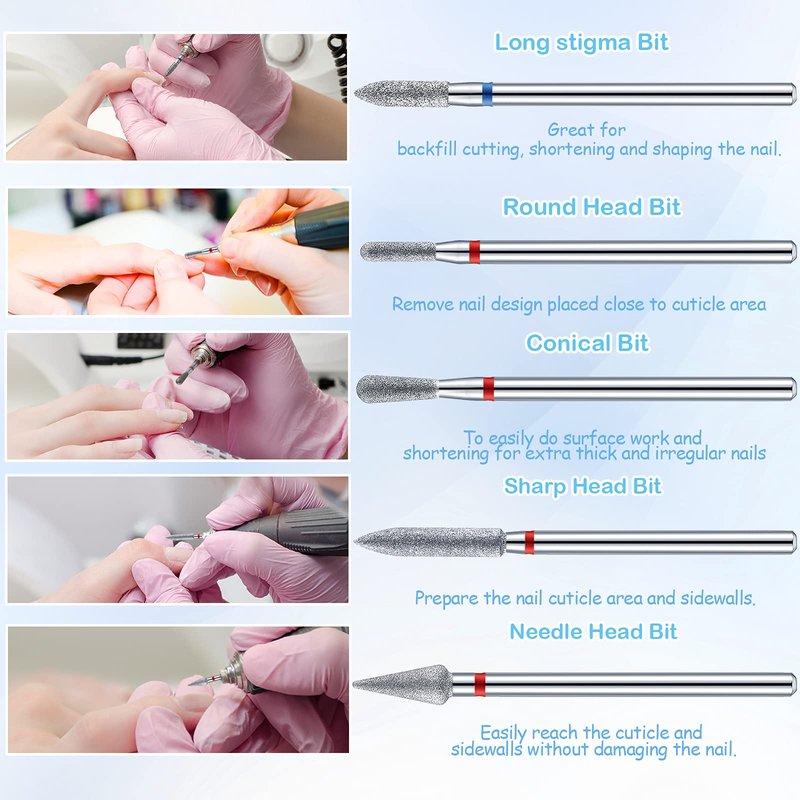 Long stigma Bit

Great for backfill cutting, shortening and shaping the nail.

Round Head Bit

Remove nail design placed close to cuticle area

Conical Bit

To easily do surface work and shortening for extra thick and irregular nails

Sharp Head Bit

Prepare the nail cuticle area and sidewalls.

Needle Head Bit

Easily reach the cuticle and sidewalls without damaging the nail.