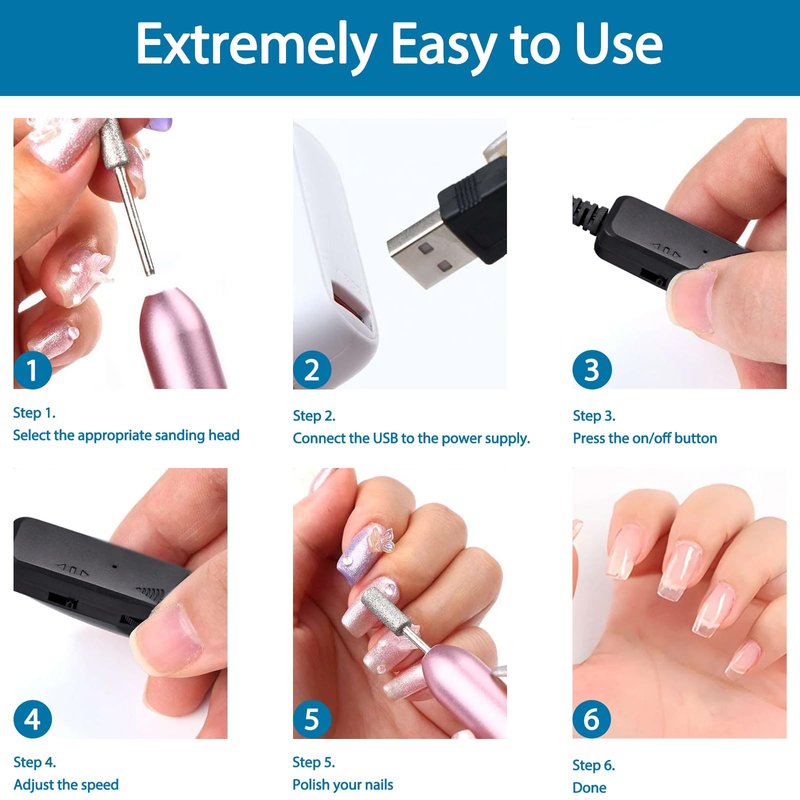 Extremely Easy to Use

1

Step 1.
Select the appropriate sanding head

2

Step 2.
Connect the USB to the power supply.

3

Step 3.
Press the on/off button

4

Step 4.
Adjust the speed

5

Step 5.
Polish your nails

6

Step 6.
Done