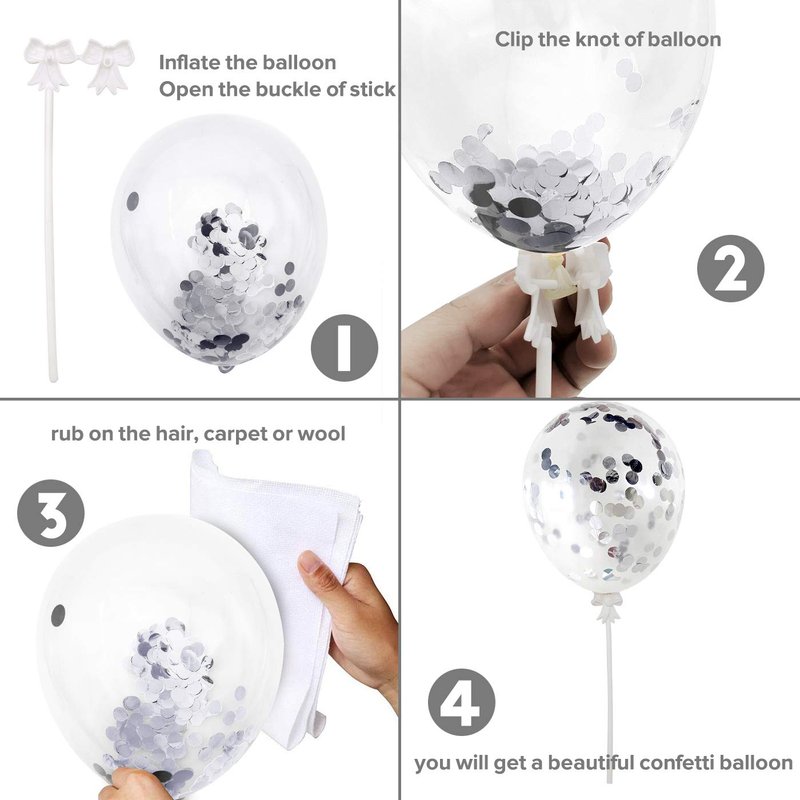 Inflate the balloon
Open the buckle of stick

1

Clip the knot of balloon

2

rub on the hair, carpet or wool

3

4

you will get a beautiful confetti balloon