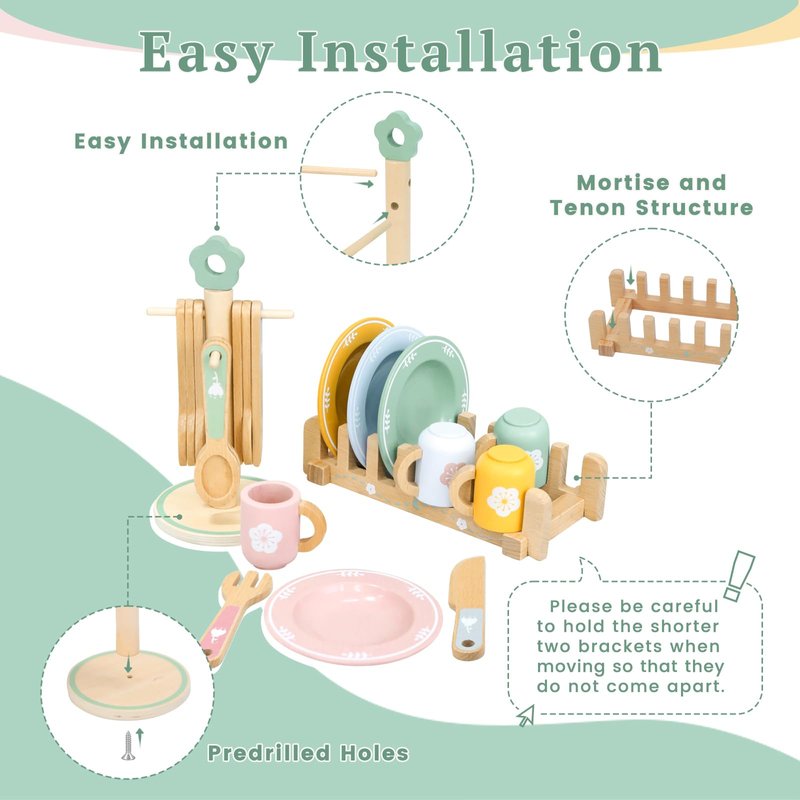 Easy Installation

Easy Installation

Mortise and Tenon Structure

Please be careful to hold the shorter two brackets when moving so that they do not come apart.

Predrilled Holes