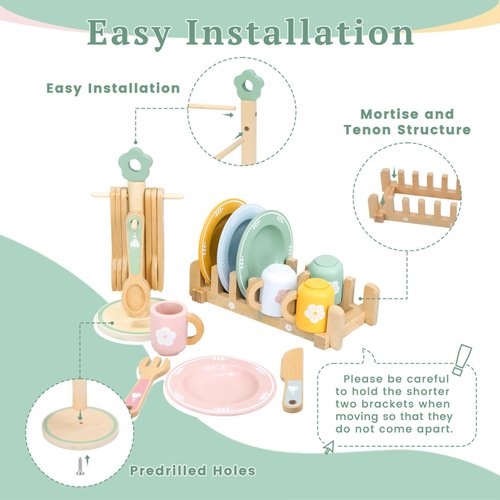 Easy Installation

Easy Installation

Mortise and Tenon Structure

Please be careful to hold the shorter two brackets when moving so that they do not come apart.

Predrilled Holes