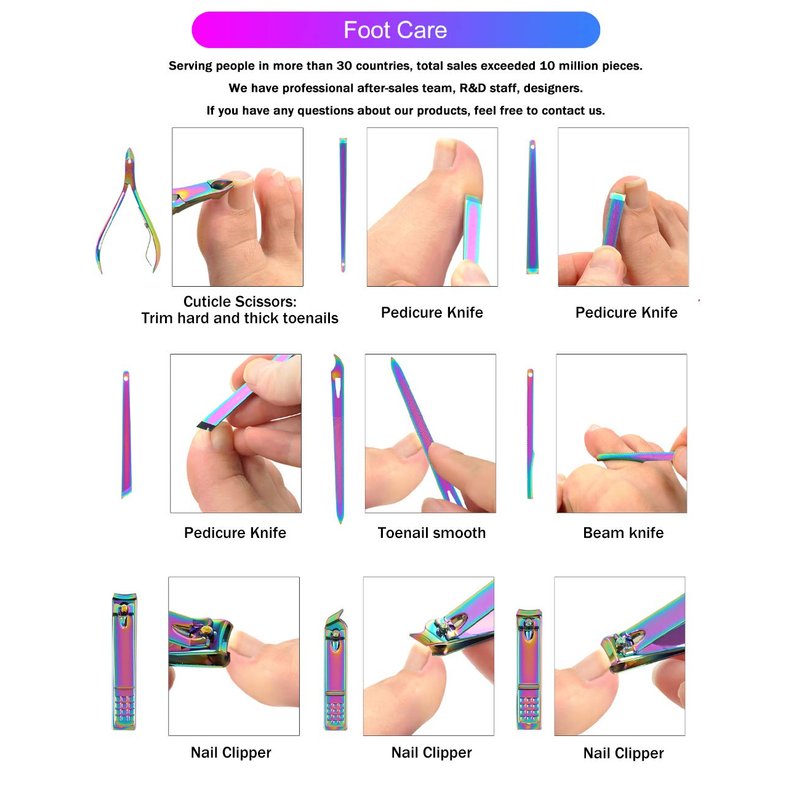 Foot Care

Serving people in more than 30 countries, total sales exceeded 10 million pieces.

We have professional after-sales team, R&D staff, designers.

If you have any questions about our products, feel free to contact us.

Cuticle Scissors:
Trim hard and thick toenails

Pedicure Knife

Pedicure Knife

Pedicure Knife

Toenail smooth

Beam knife

Nail Clipper

Nail Clipper

Nail Clipper