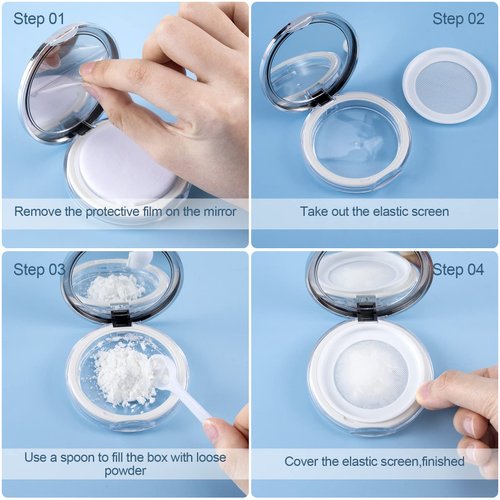 Step 01

Remove the protective film on the mirror

Step 02

Take out the elastic screen

Step 03

Use a spoon to fill the box with loose powder

Step 04

Cover the elastic screen,finished