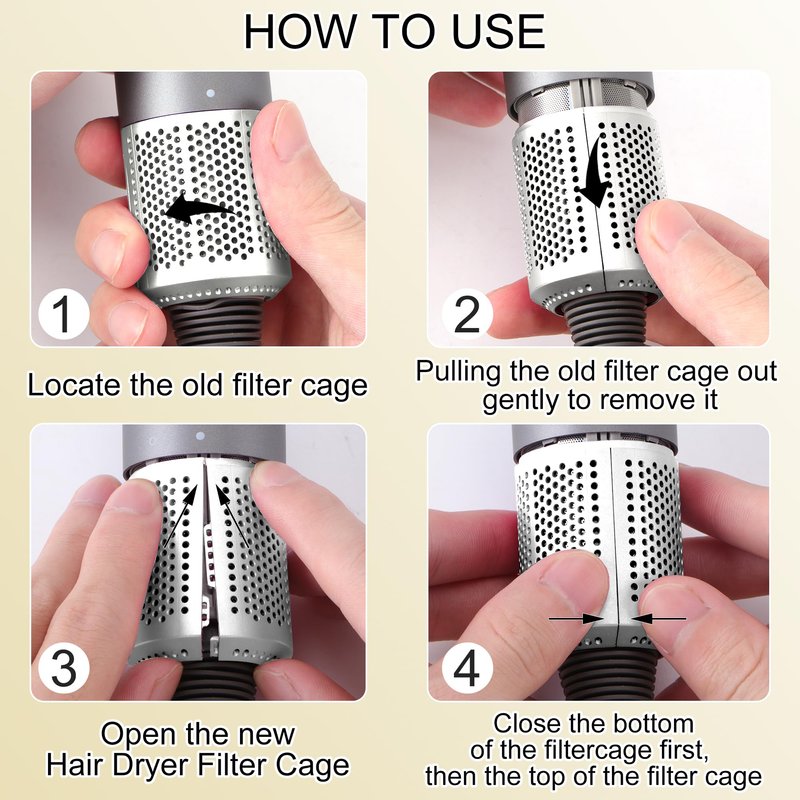 HOW TO USE

1

Locate the old filter cage

2

Pulling the old filter cage out gently to remove it

3

Open the new Hair Dryer Filter Cage

4

Close the bottom of the filtercage first, then the top of the filter cage