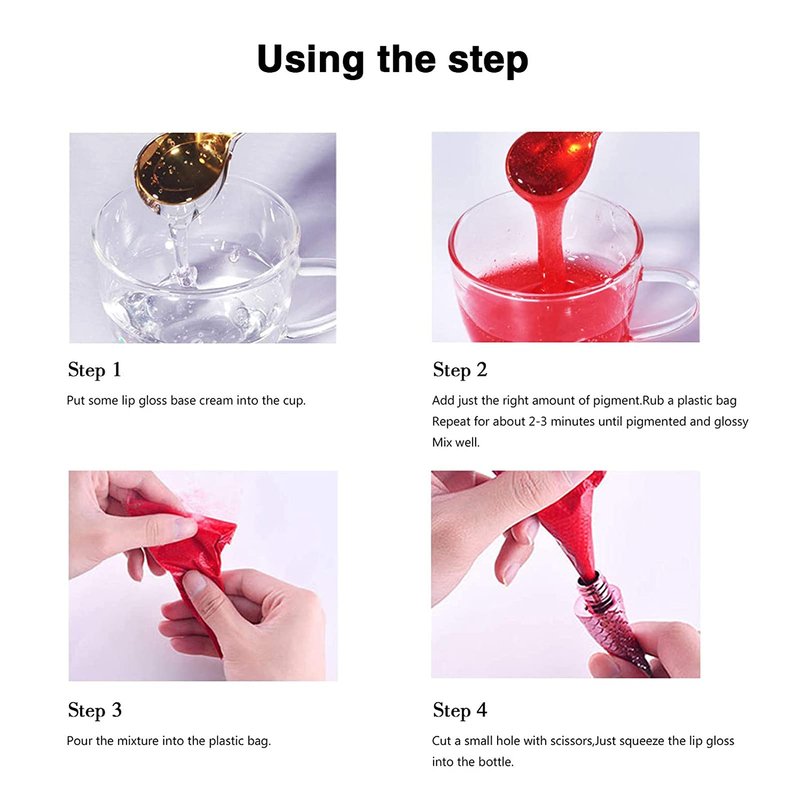 Using the step

Step 1

Put some lip gloss base cream into the cup.

Step 2

Add just the right amount of pigment.Rub a plastic bag Repeat for about 2-3 minutes until pigmented and glossy Mix well.

Step 3

Pour the mixture into the plastic bag.

Step 4

Cut a small hole with scissors,Just squeeze the lip gloss into the bottle.