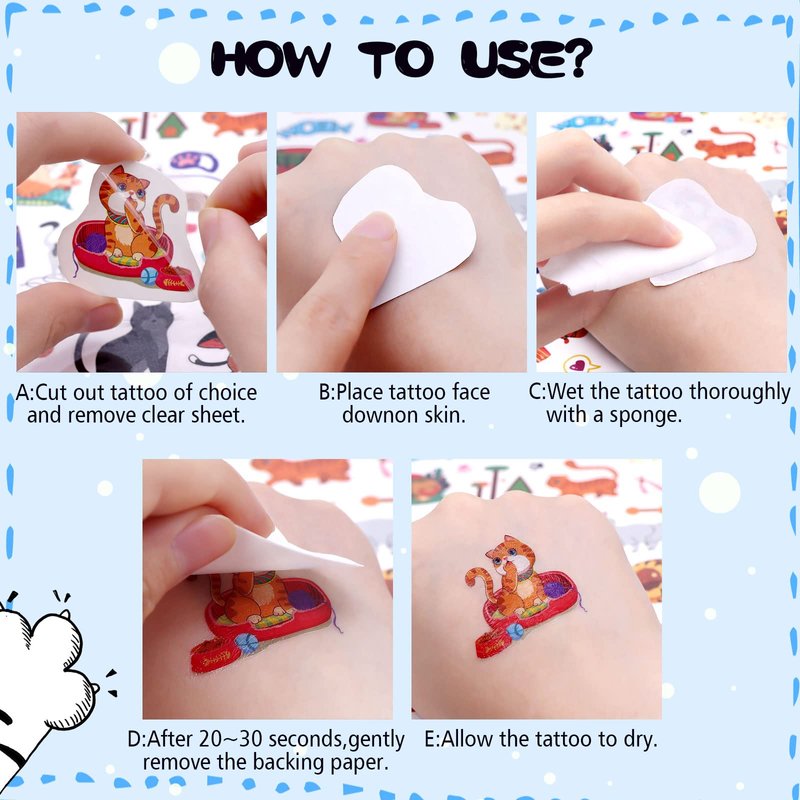 HOW TO USE?

A:Cut out tattoo of choice and remove clear sheet.

B:Place tattoo face downon skin.

C:Wet the tattoo thoroughly with a sponge.

D:After 20~30 seconds,gently remove the backing paper.

E:Allow the tattoo to dry.