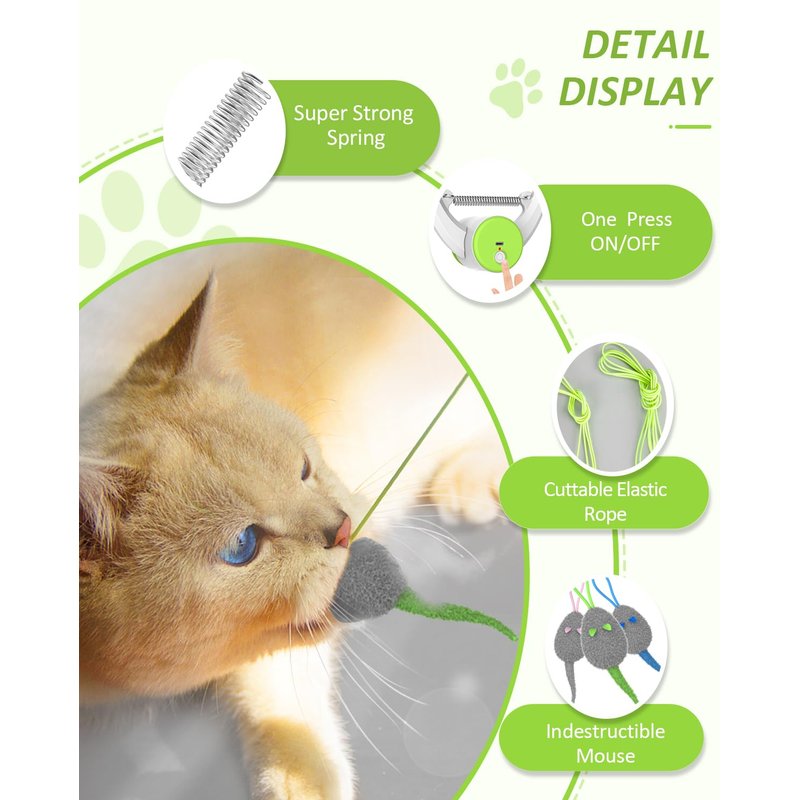 DETAIL DISPLAY

Super Strong Spring

One Press ON/OFF

Cuttable Elastic Rope

Indestructible Mouse