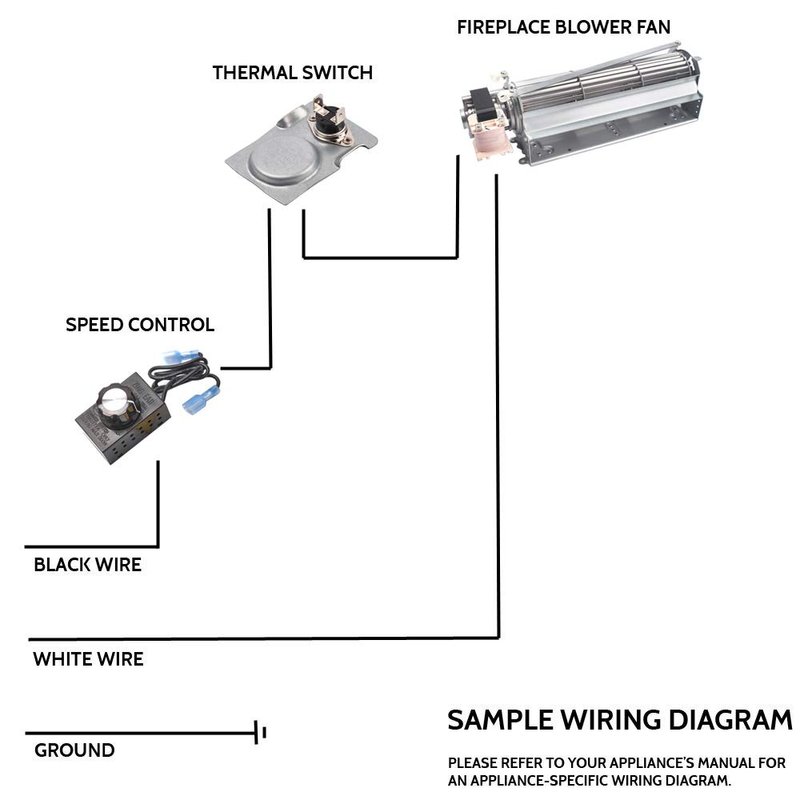 FIREPLACE BLOWER FAN

THERMAL SWITCH

SPEED CONTROL

BLACK WIRE

WHITE WIRE

GROUND

SAMPLE WIRING DIAGRAM

PLEASE REFER TO YOUR APPLIANCE'S MANUAL FOR AN APPLIANCE-SPECIFIC WIRING DIAGRAM.