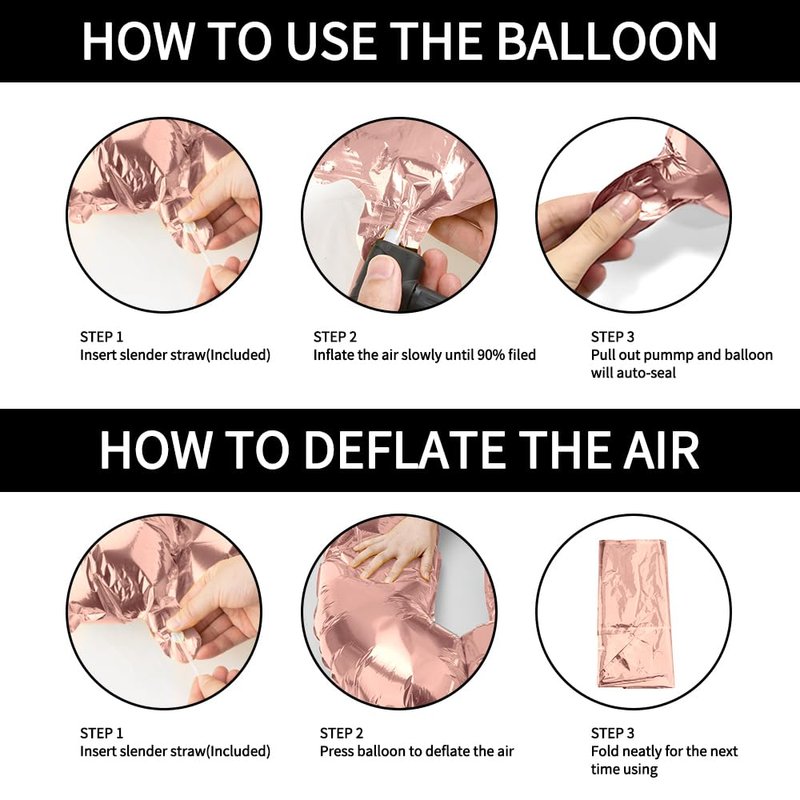 HOW TO USE THE BALLOON

STEP 1
Insert slender straw(Included)

STEP 2
Inflate the air slowly until 90% filed

STEP 3
Pull out pummp and balloon will auto-seal

HOW TO DEFLATE THE AIR

STEP 1
Insert slender straw(Included)

STEP 2
Press balloon to deflate the air

STEP 3
Fold neatly for the next time using