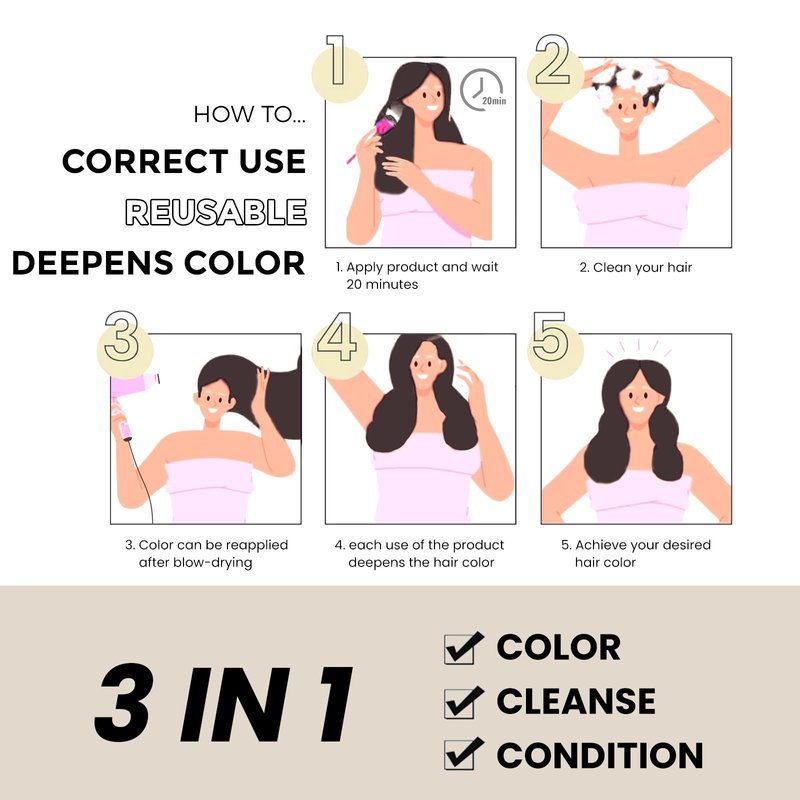 HOW TO...

CORRECT USE

REUSABLE

DEEPENS COLOR

1

20min

1. Apply product and wait 20 minutes

2

2. Clean your hair

3

3. Color can be reapplied after blow-drying

4

4. each use of the product deepens the hair color

5

5. Achieve your desired hair color

3 IN 1

COLOR

CLEANSE

CONDITION