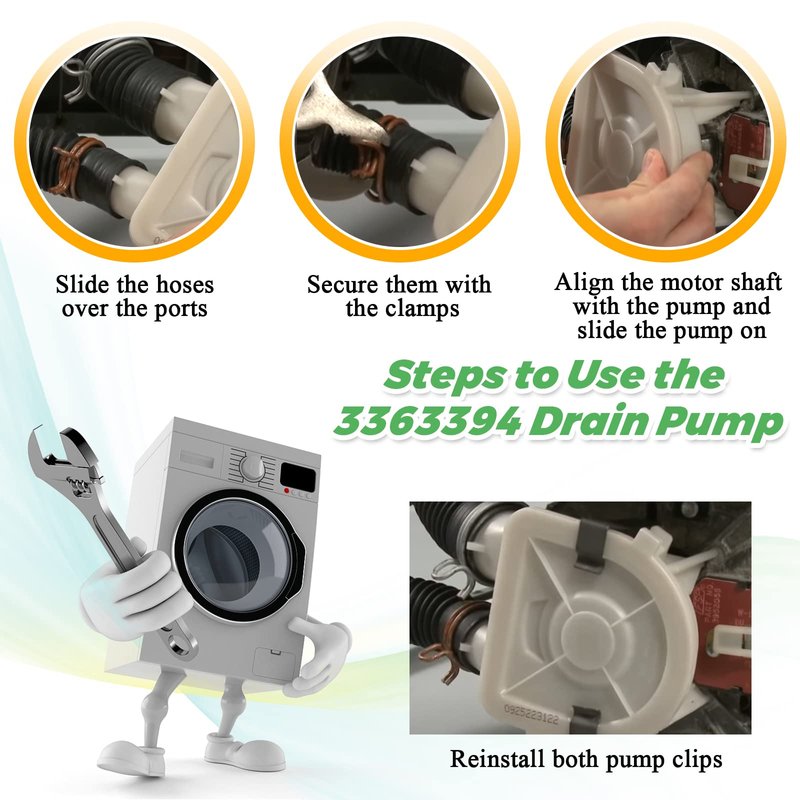 Slide the hoses over the ports

Secure them with the clamps

Align the motor shaft with the pump and slide the pump on

Steps to Use the 3363394 Drain Pump

0925223122

Reinstall both pump clips