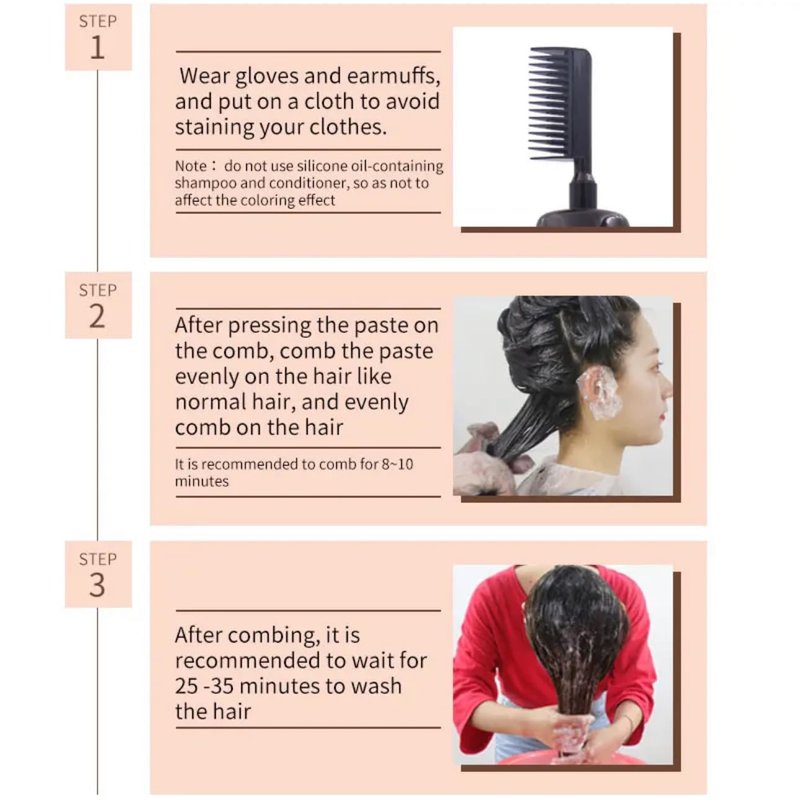 STEP
1

Wear gloves and earmuffs, and put on a cloth to avoid staining your clothes.

Note： do not use silicone oil-containing shampoo and conditioner, so as not to affect the coloring effect

STEP
2

After pressing the paste on the comb, comb the paste evenly on the hair like normal hair, and evenly comb on the hair

It is recommended to comb for 8~10 minutes

STEP
3

After combing, it is recommended to wait for 25 -35 minutes to wash the hair