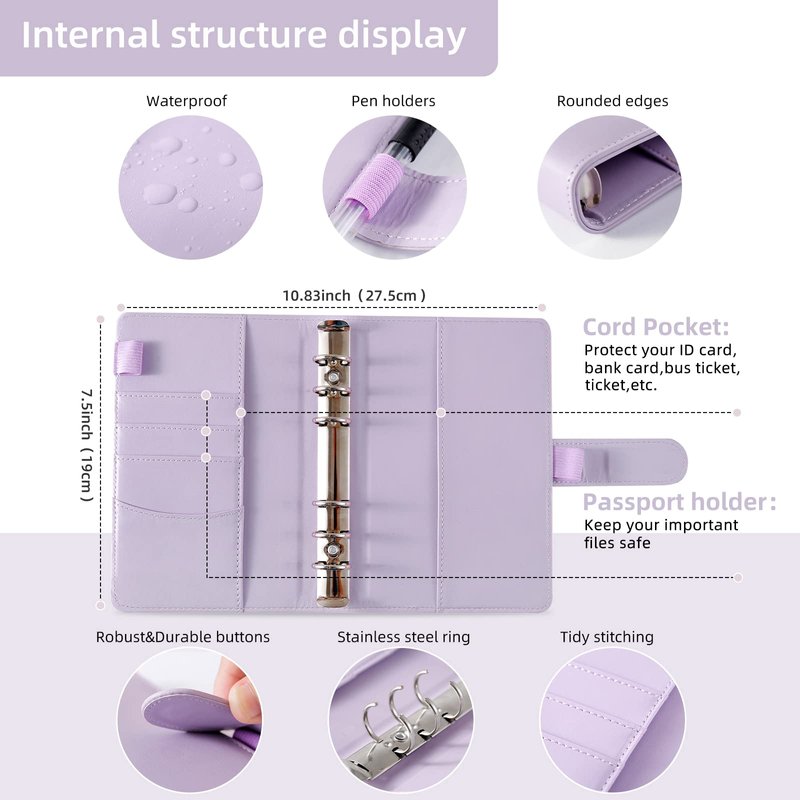 Internal structure display

Waterproof

Pen holders

Rounded edges

10.83inch（27.5cm）

7.5inch（19cm）

Cord Pocket:
Protect your ID card, bank card,bus ticket, ticket,etc.

Passport holder:
Keep your important files safe

Robust&Durable buttons

Stainless steel ring

Tidy stitching