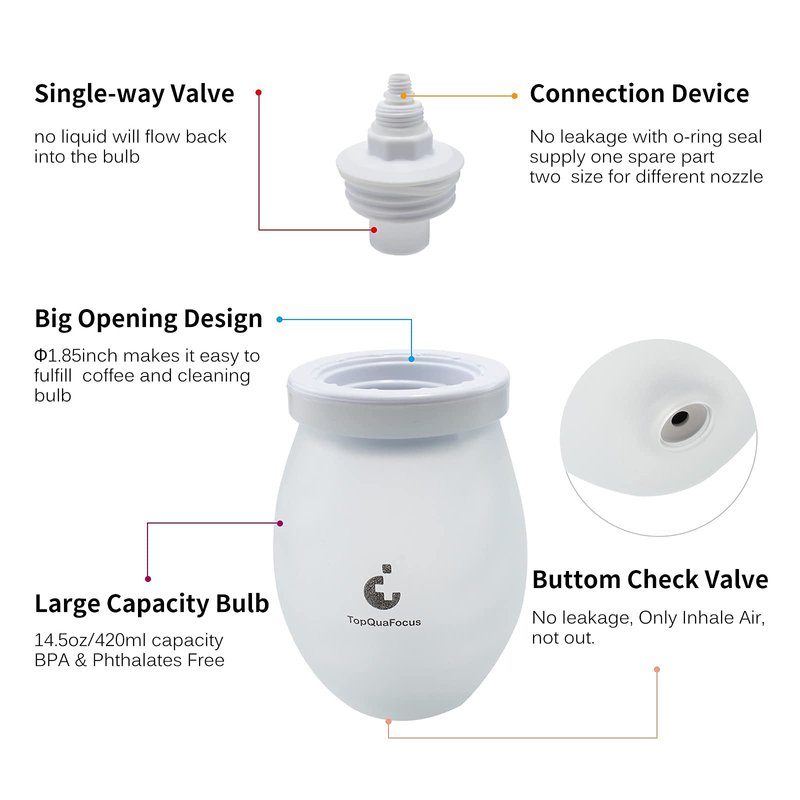 Single-way Valve

no liquid will flow back into the bulb

Connection Device

No leakage with o-ring seal
supply one spare part
two size for different nozzle

Big Opening Design

Φ1.85inch makes it easy to fulfill coffee and cleaning bulb

TopQuaFocus

Large Capacity Bulb

14.5oz/420ml capacity
BPA & Phthalates Free

Buttom Check Valve

No leakage, Only Inhale Air, not out.