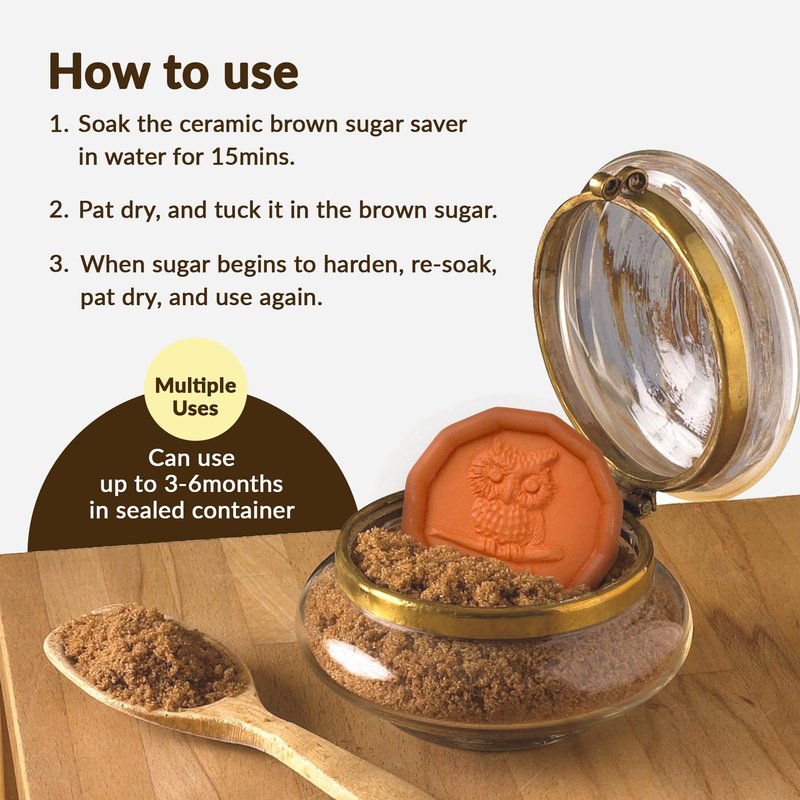 How to use

1. Soak the ceramic brown sugar saver in water for 15mins.

2. Pat dry, and tuck it in the brown sugar.

3. When sugar begins to harden, re-soak, pat dry, and use again.

Multiple Uses

Can use up to 3-6months in sealed container