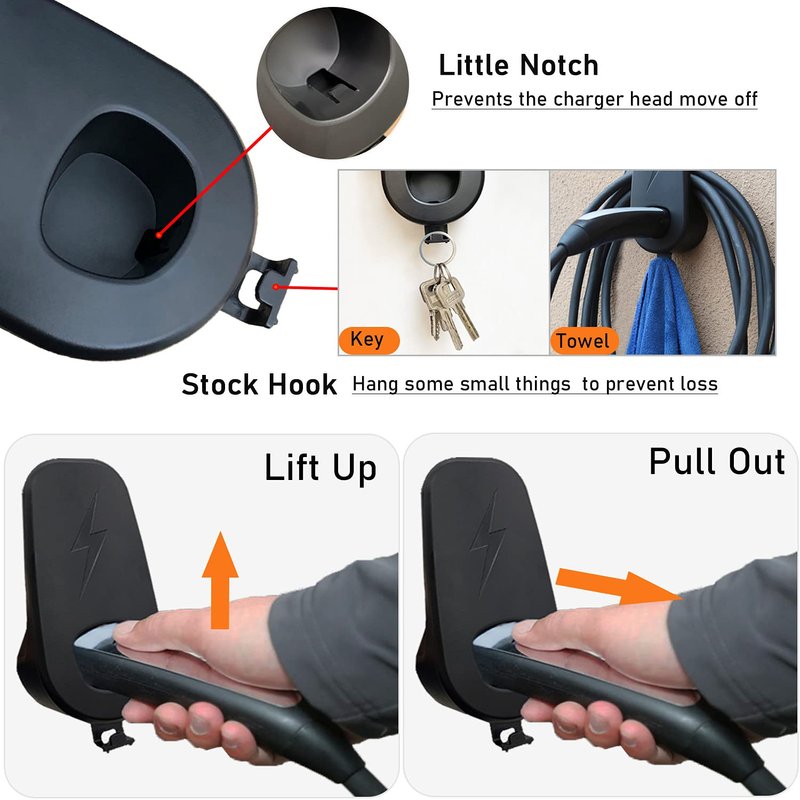 Little Notch
Prevents the charger head move off

Key

Towel

Stock Hook Hang some small things to prevent loss

Lift Up

Pull Out