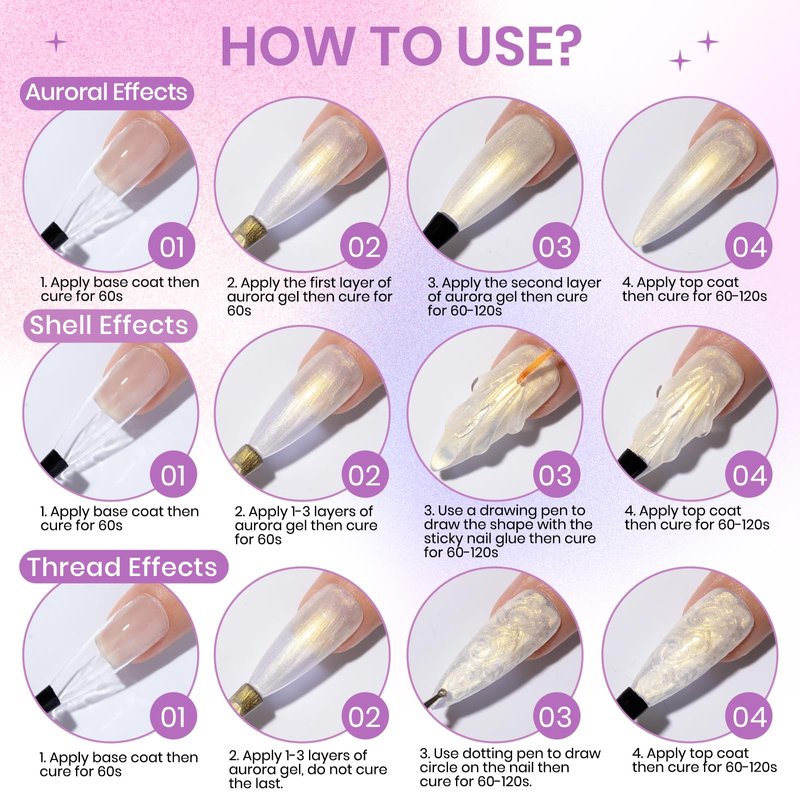 HOW TO USE?

Auroral Effects

01
1. Apply base coat then cure for 60s

02
2. Apply the first layer of aurora gel then cure for 60s

03
3. Apply the second layer of aurora gel then cure for 60-120s

04
4. Apply top coat then cure for 60-120s

Shell Effects

01
1. Apply base coat then cure for 60s

02
2. Apply 1-3 layers of aurora gel then cure for 60s

03
3. Use a drawing pen to draw the shape with the sticky nail glue then cure for 60-120s

04
4. Apply top coat then cure for 60-120s

Thread Effects

01
1. Apply base coat then cure for 60s

02
2. Apply 1-3 layers of aurora gel, do not cure the last.

03
3. Use dotting pen to draw circle on the nail then cure for 60-120s.

04
4. Apply top coat then cure for 60-120s